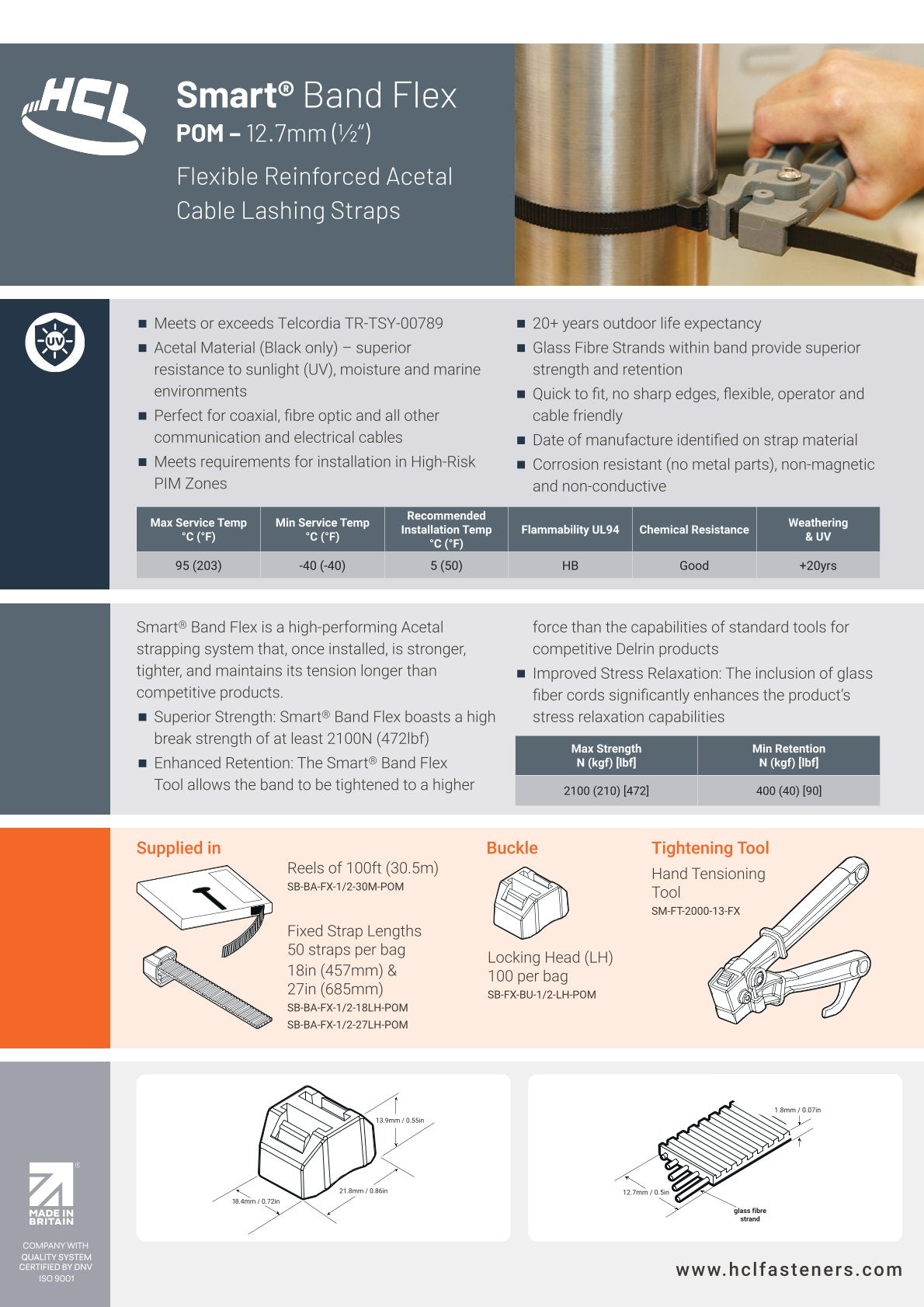 HCL

Smart® Band Flex
POM – 12.7mm (½")
Flexible Reinforced Acetal Cable Lashing Straps

UV

■ Meets or exceeds Telcordia TR-TSY-00789
■ Acetal Material (Black only) – superior resistance to sunlight (UV), moisture and marine environments
■ Perfect for coaxial, fibre optic and all other communication and electrical cables
■ Meets requirements for installation in High-Risk PIM Zones

■ 20+ years outdoor life expectancy
■ Glass Fibre Strands within band provide superior strength and retention
■ Quick to fit, no sharp edges, flexible, operator and cable friendly
■ Date of manufacture identified on strap material
■ Corrosion resistant (no metal parts), non-magnetic and non-conductive

| Max Service Temp °C (°F) | Min Service Temp °C (°F) | Recommended Installation Temp °C (°F) | Flammability UL94 | Chemical Resistance | Weathering & UV |
|---|---|---|---|---|---|
| 95 (203) | -40 (-40) | 5 (50) | HB | Good | +20yrs |

Smart® Band Flex is a high-performing Acetal strapping system that, once installed, is stronger, tighter, and maintains its tension longer than competitive products.
■ Superior Strength: Smart® Band Flex boasts a high break strength of at least 2100N (472lbf)
■ Enhanced Retention: The Smart® Band Flex Tool allows the band to be tightened to a higher force than the capabilities of standard tools for competitive Delrin products
■ Improved Stress Relaxation: The inclusion of glass fiber cords significantly enhances the product's stress relaxation capabilities

| Max Strength N (kgf) [lbf] | Min Retention N (kgf) [lbf] |
|---|---|
| 2100 (210) [472] | 400 (40) [90] |

Supplied in
Reels of 100ft (30.5m)
SB-BA-FX-1/2-30M-POM
Fixed Strap Lengths
50 straps per bag
18in (457mm) &
27in (685mm)
SB-BA-FX-1/2-18LH-POM
SB-BA-FX-1/2-27LH-POM

Buckle
Locking Head (LH)
100 per bag
SB-FX-BU-1/2-LH-POM

Tightening Tool
Hand Tensioning Tool
SM-FT-2000-13-FX

13.9mm / 0.55in
21.8mm / 0.86in
18.4mm / 0.72in

1.8mm / 0.07in
12.7mm / 0.5in
glass fibre strand

MADE IN BRITAIN
COMPANY WITH QUALITY SYSTEM CERTIFIED BY DNV ISO 9001

www.hclfasteners.com